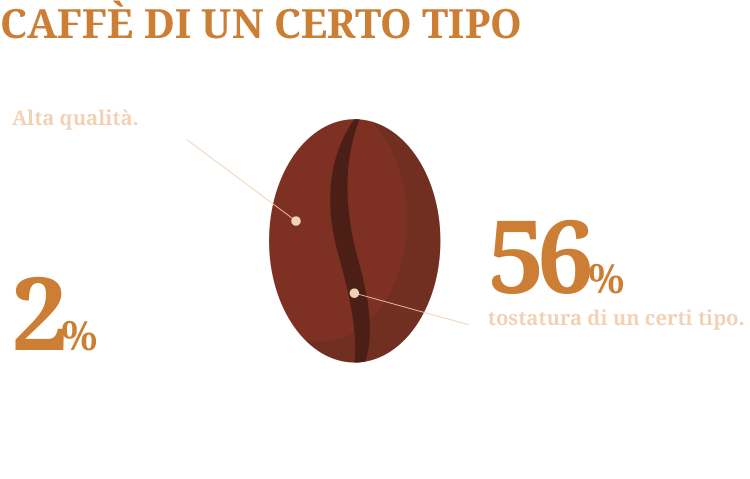 CAFFÈ DI UN CERTO TIPO

Alta qualità.

2%

56%

tostatura di un certi tipo.